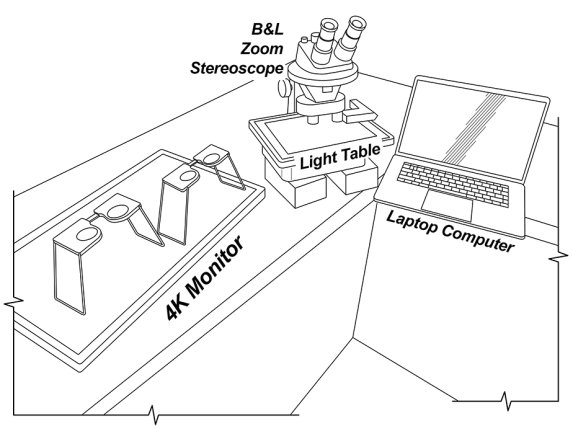 B&L
Zoom
Stereoscope

Light Table

Laptop Computer

4K Monitor